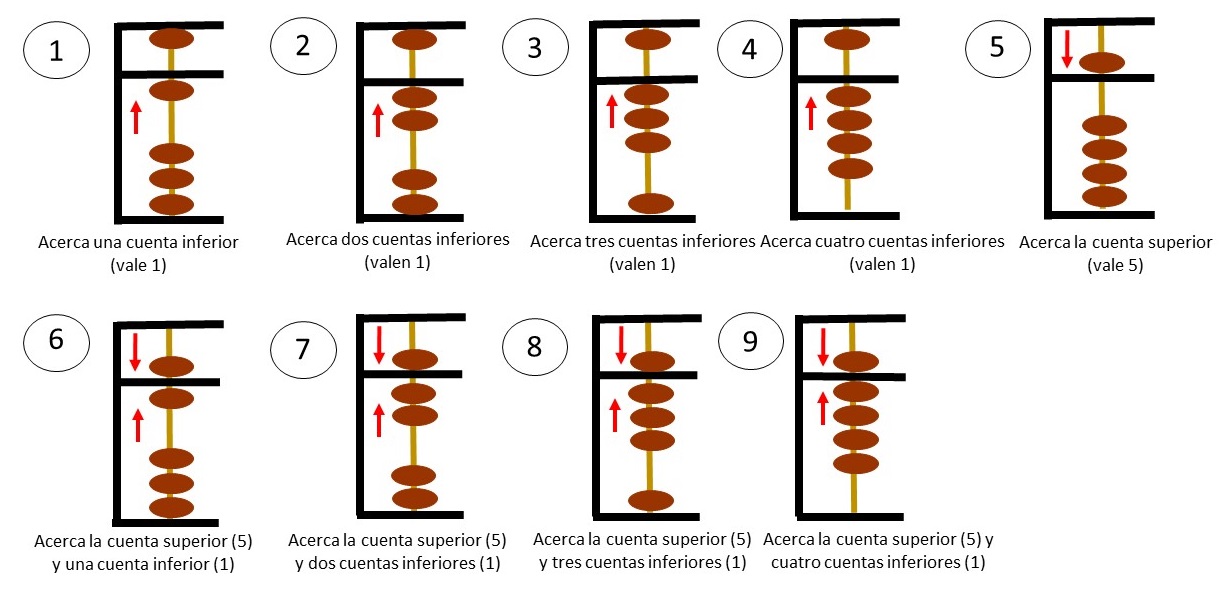 1

Acerca una cuenta inferior (vale 1)

2

Acerca dos cuentas inferiores (valen 1)

3

Acerca tres cuentas inferiores (valen 1)

4

Acerca cuatro cuentas inferiores (valen 1)

5

Acerca la cuenta superior (vale 5)

6

Acerca la cuenta superior (5) y una cuenta inferior (1)

7

Acerca la cuenta superior (5) y dos cuentas inferiores (1)

8

Acerca la cuenta superior (5) y tres cuentas inferiores (1)

9

Acerca la cuenta superior (5) y cuatro cuentas inferiores (1)